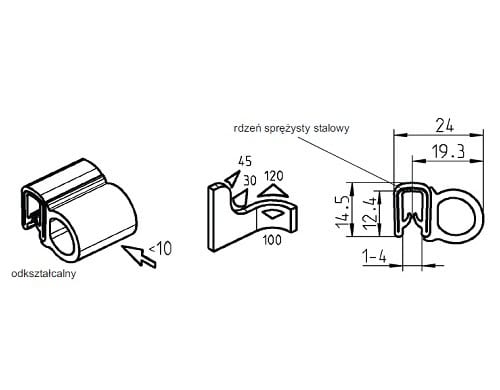 <10
odkształcalny
45
30
120
100
rdzeń sprężysty stalowy
24
19.3
14.5
12.4
1-4