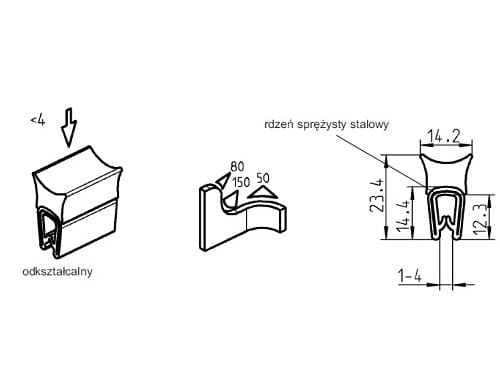 <4

odkształcalny

80
150
50

rdzeń sprężysty stalowy

14.2
23.4
14.4
12.3
1-4